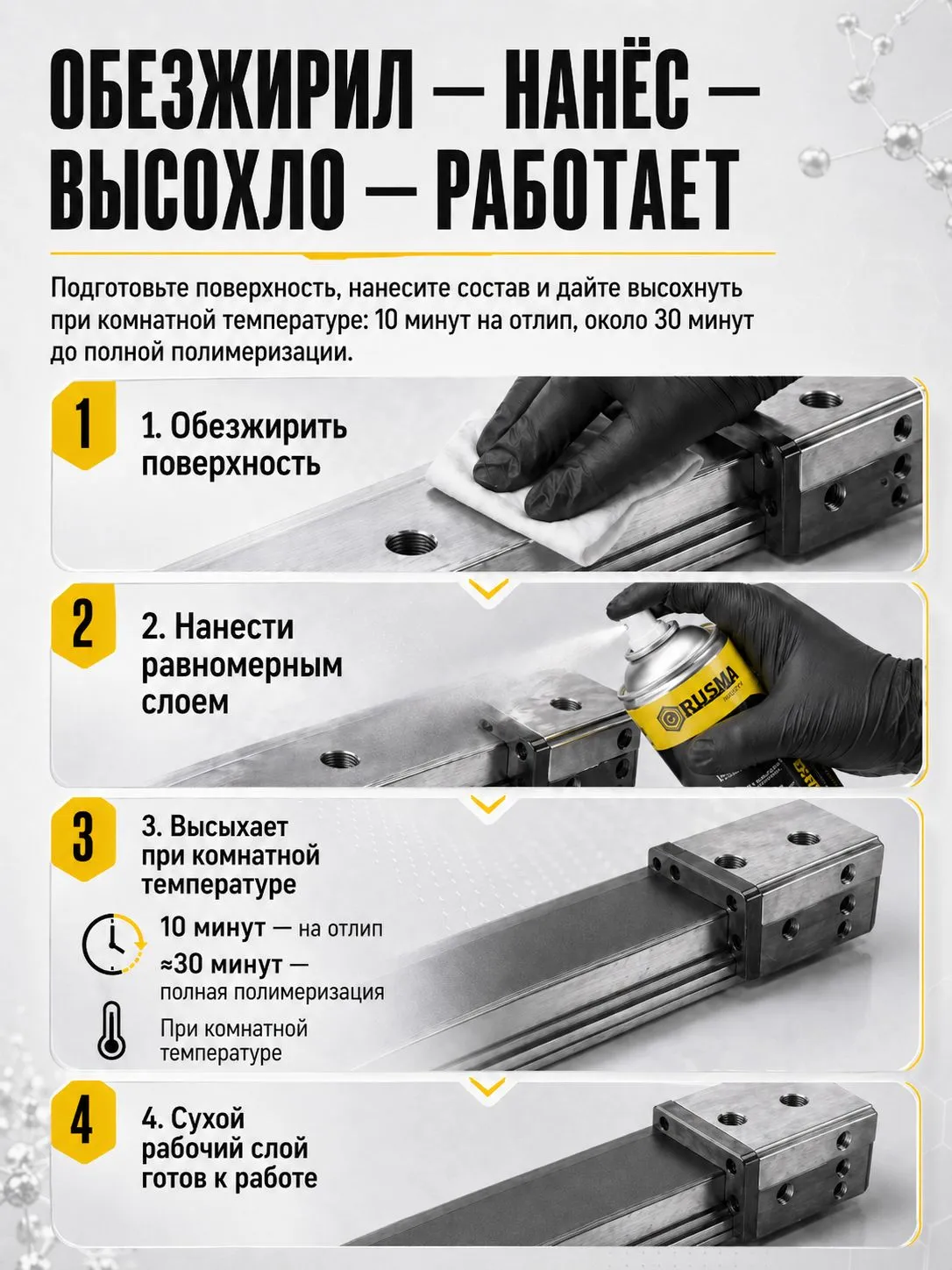 ОБЕЗЖИРИЛ — НАНЁС — ВЫСОХЛО — РАБОТАЕТ

Подготовьте поверхность, нанесите состав и дайте высохнуть при комнатной температуре: 10 минут на отлип, около 30 минут до полной полимеризации.

1

1. Обезжирить поверхность

2

2. Нанести равномерным слоем

RUSMA

3

3. Высыхает при комнатной температуре

10 минут — на отлип

≈30 минут — полная полимеризация

При комнатной температуре

4

4. Сухой рабочий слой готов к работе